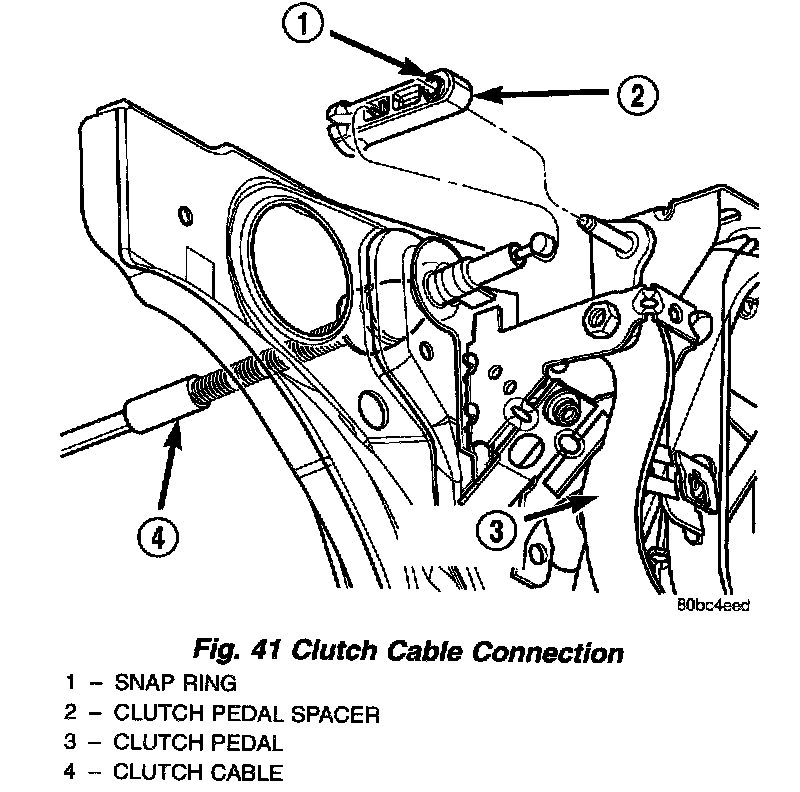 1
2
4
3
80bc4eed

Fig. 41 Clutch Cable Connection
1 – SNAP RING
2 – CLUTCH PEDAL SPACER
3 – CLUTCH PEDAL
4 – CLUTCH CABLE