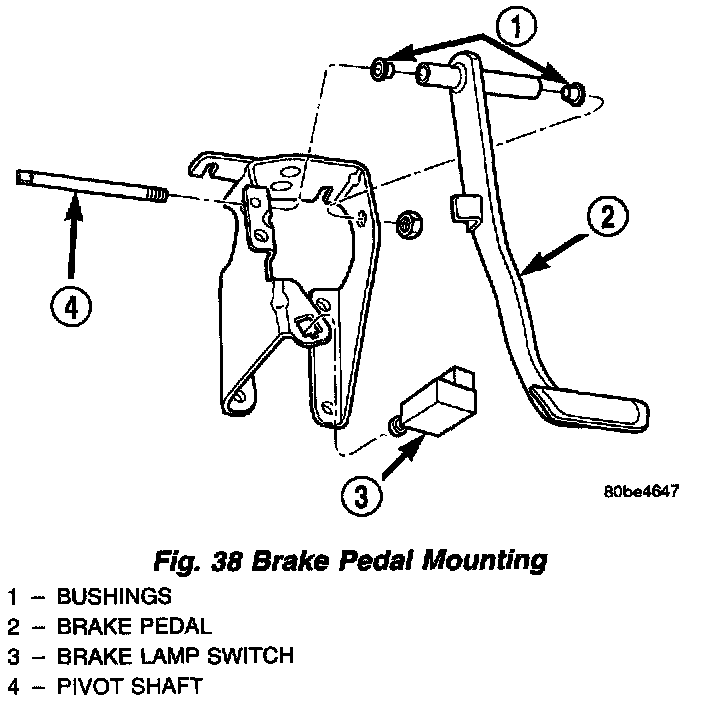 1

2

4

3

80be4647

Fig. 38 Brake Pedal Mounting

1 – BUSHINGS
2 – BRAKE PEDAL
3 – BRAKE LAMP SWITCH
4 – PIVOT SHAFT