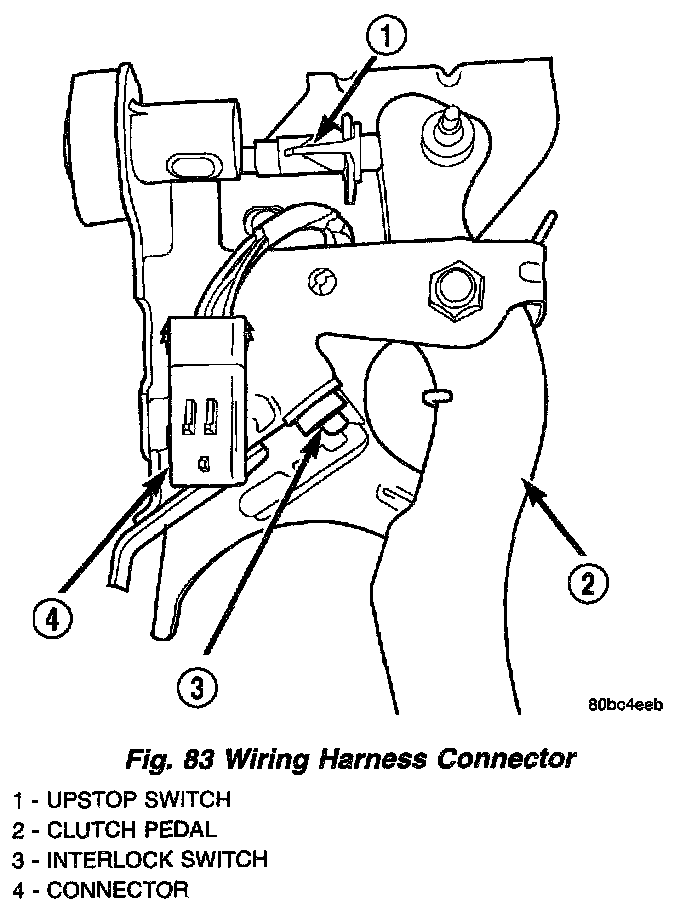 1

2

4

3

80bc4eeb

Fig. 83 Wiring Harness Connector

1 - UPSTOP SWITCH
2 - CLUTCH PEDAL
3 - INTERLOCK SWITCH
4 - CONNECTOR