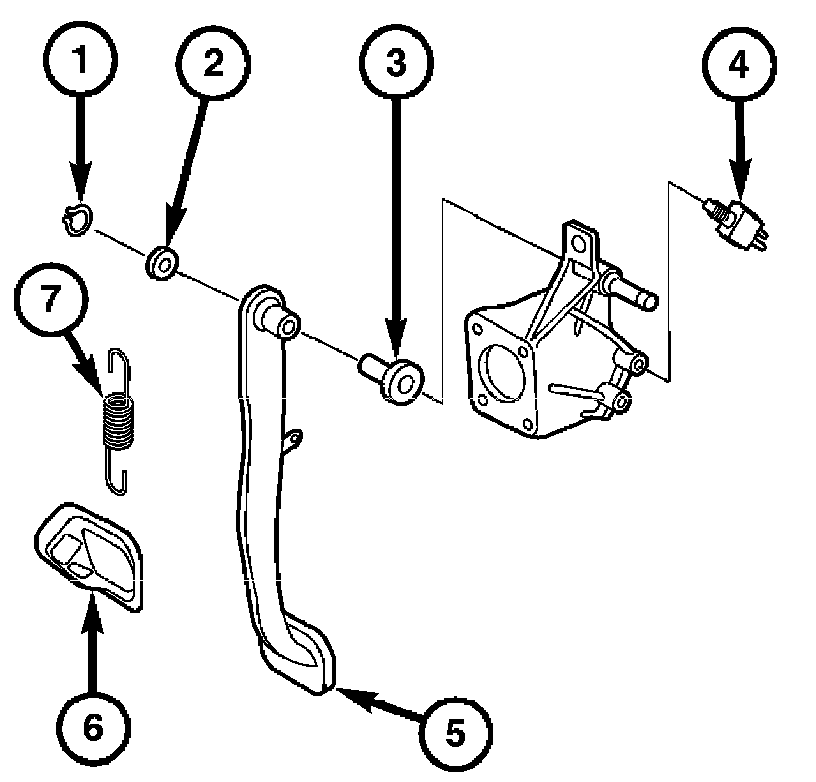 1
2
3
4
7
6
5