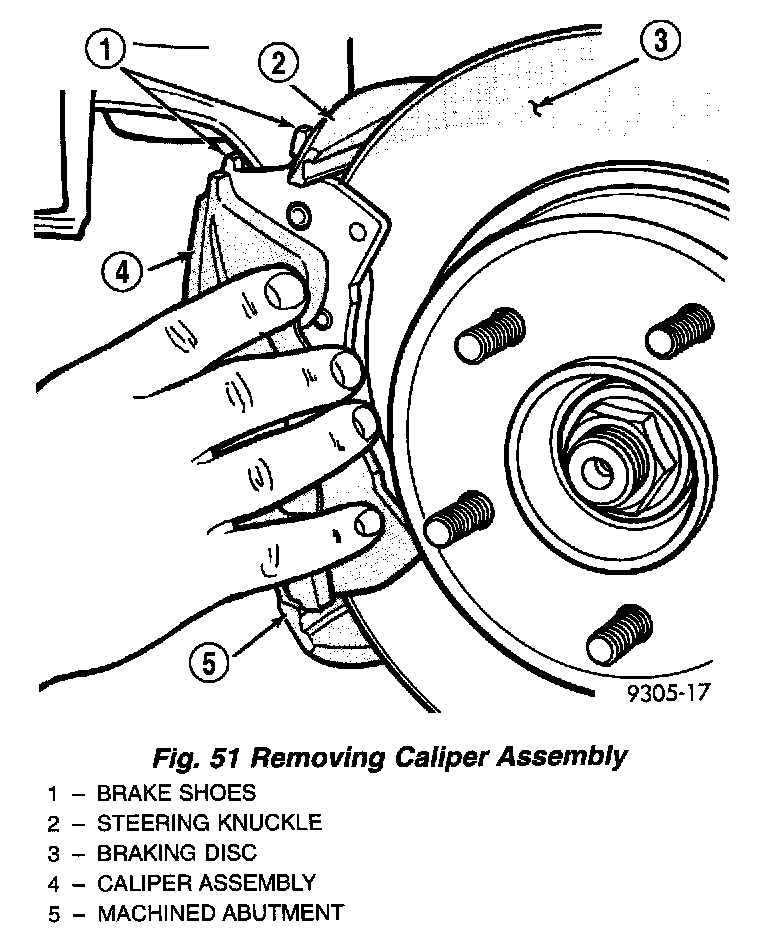 1
2
3
4
5
9305-17

Fig. 51 Removing Caliper Assembly

1 – BRAKE SHOES
2 – STEERING KNUCKLE
3 – BRAKING DISC
4 – CALIPER ASSEMBLY
5 – MACHINED ABUTMENT