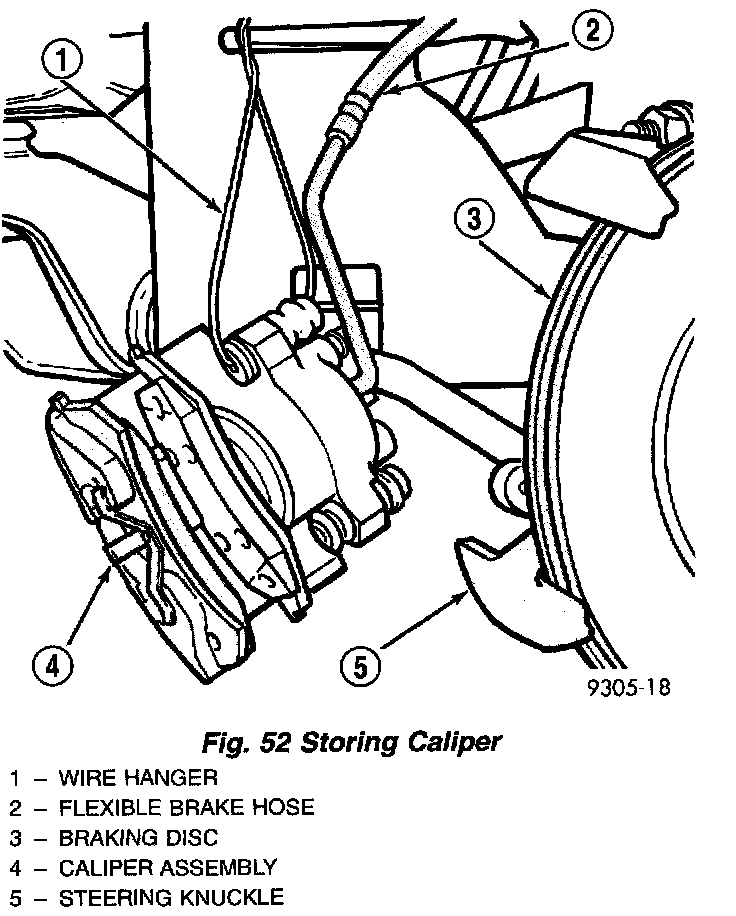 1
2
3
4
5
9305-18

Fig. 52 Storing Caliper

1 – WIRE HANGER
2 – FLEXIBLE BRAKE HOSE
3 – BRAKING DISC
4 – CALIPER ASSEMBLY
5 – STEERING KNUCKLE