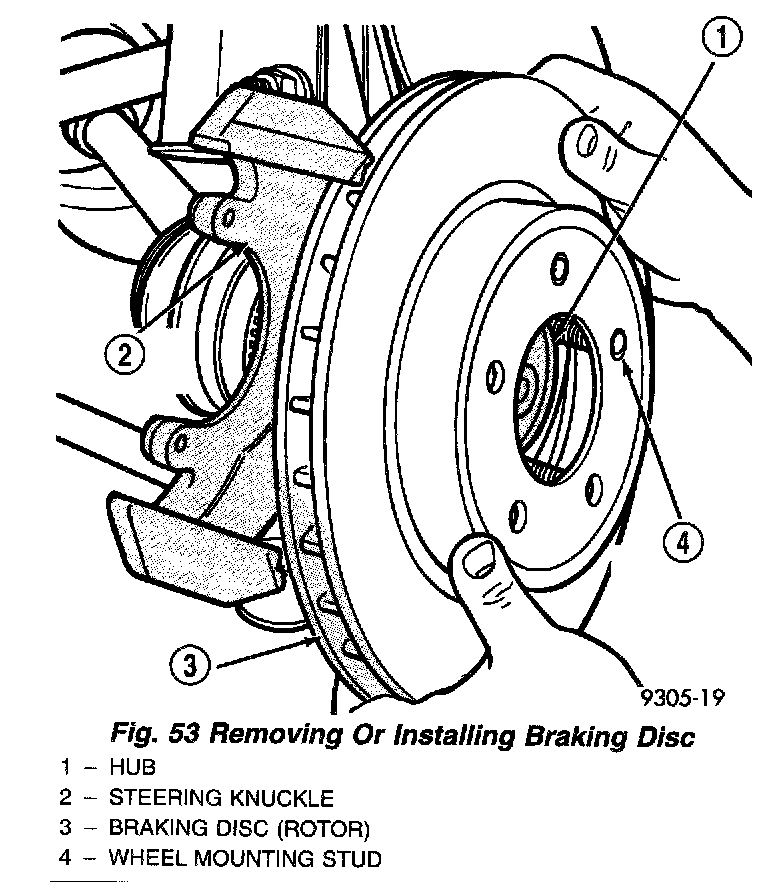 1
2
4
3
9305-19

Fig. 53 Removing Or Installing Braking Disc
1 – HUB
2 – STEERING KNUCKLE
3 – BRAKING DISC (ROTOR)
4 – WHEEL MOUNTING STUD