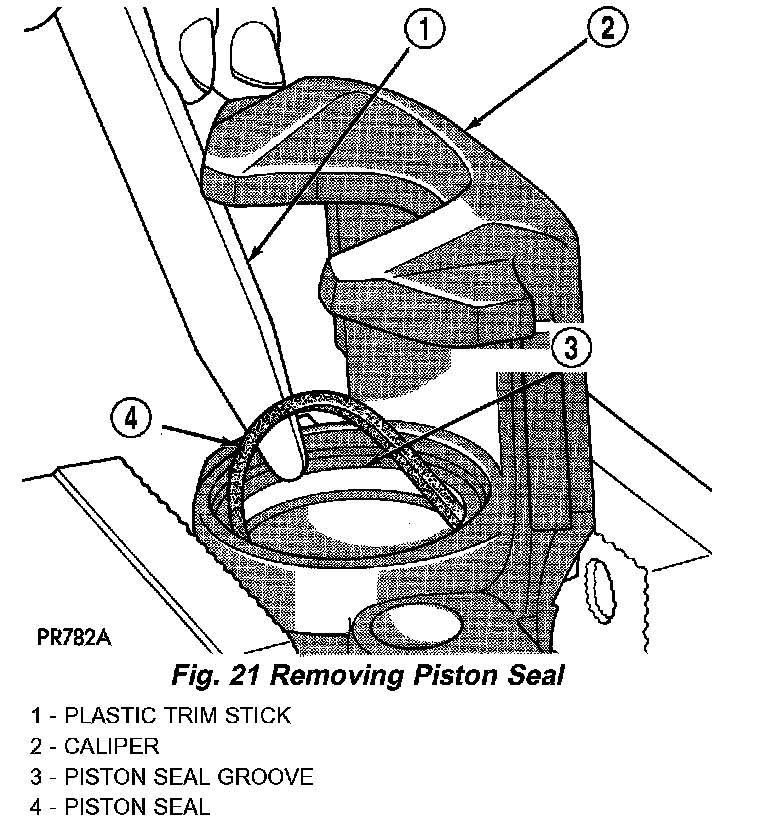 1

2

3

4

PR782A

Fig. 21 Removing Piston Seal

1 - PLASTIC TRIM STICK
2 - CALIPER
3 - PISTON SEAL GROOVE
4 - PISTON SEAL