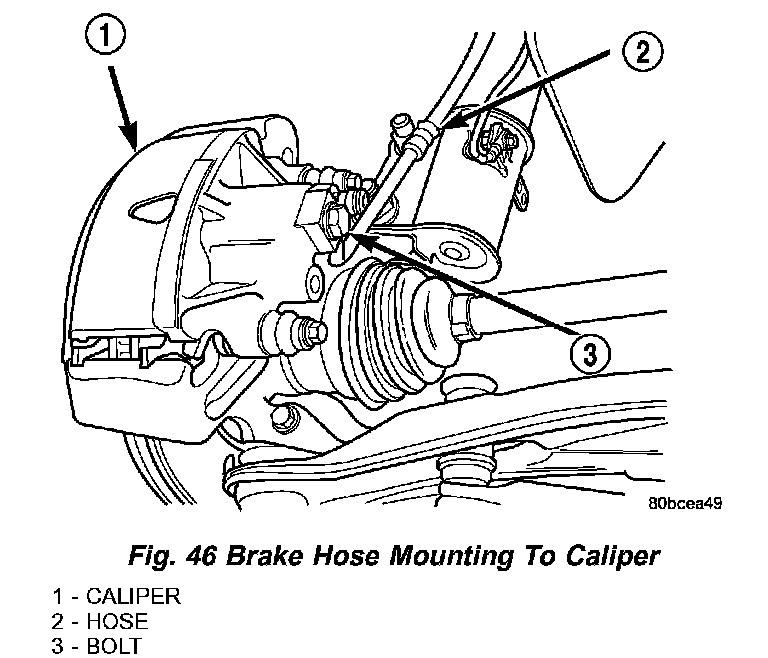 1
2
3
80bcea49

Fig. 46 Brake Hose Mounting To Caliper

1 - CALIPER
2 - HOSE
3 - BOLT