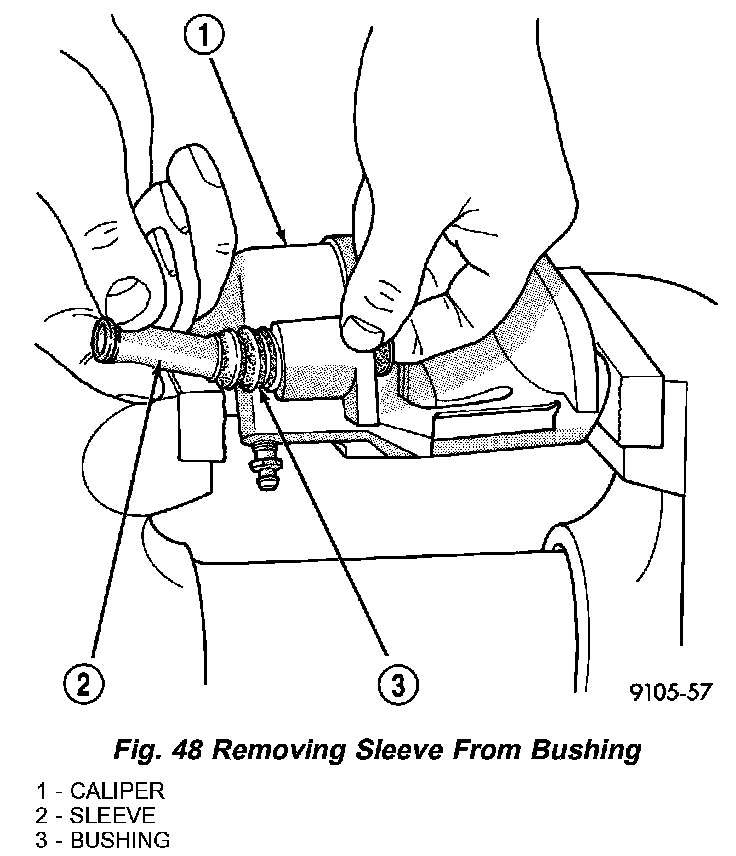 1

2

3

9105-57

Fig. 48 Removing Sleeve From Bushing

1 - CALIPER
2 - SLEEVE
3 - BUSHING