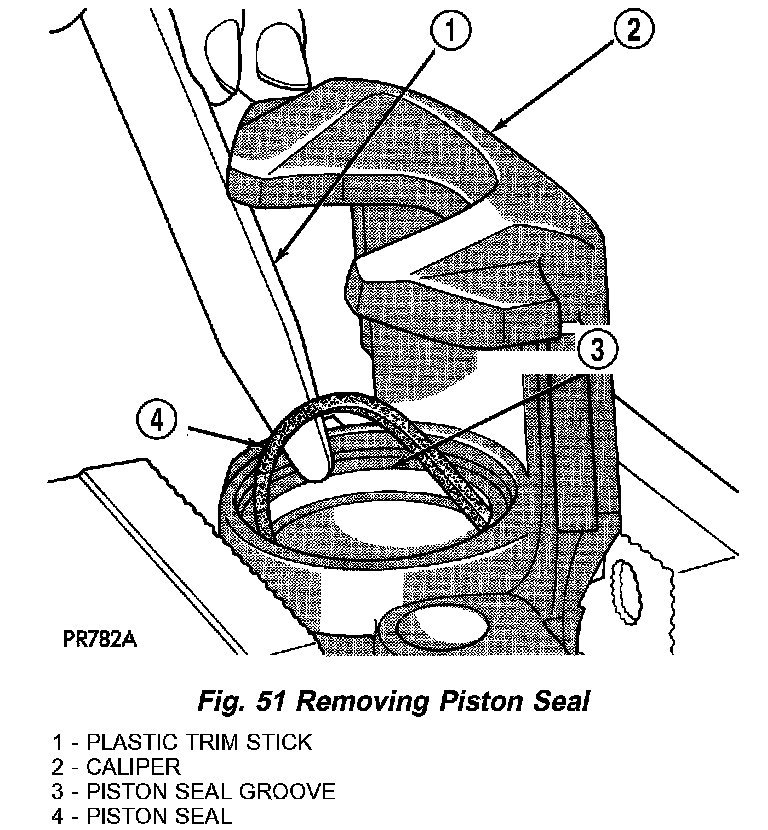 1
2
3
4
PR782A

Fig. 51 Removing Piston Seal

1 - PLASTIC TRIM STICK
2 - CALIPER
3 - PISTON SEAL GROOVE
4 - PISTON SEAL