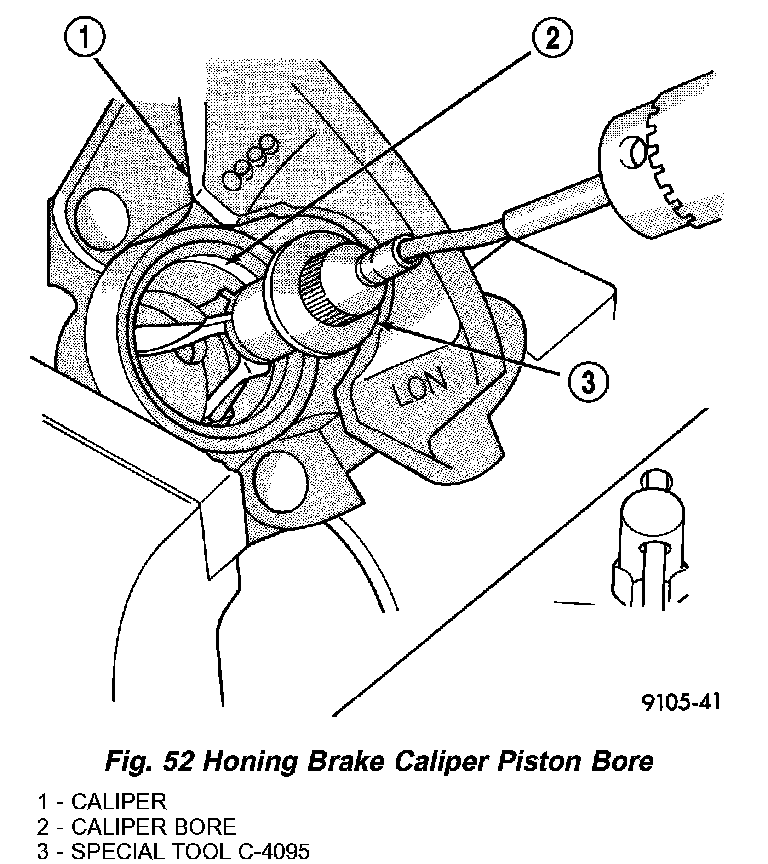 1

2

3

LON

9105-41

Fig. 52 Honing Brake Caliper Piston Bore

1 - CALIPER
2 - CALIPER BORE
3 - SPECIAL TOOL C-4095