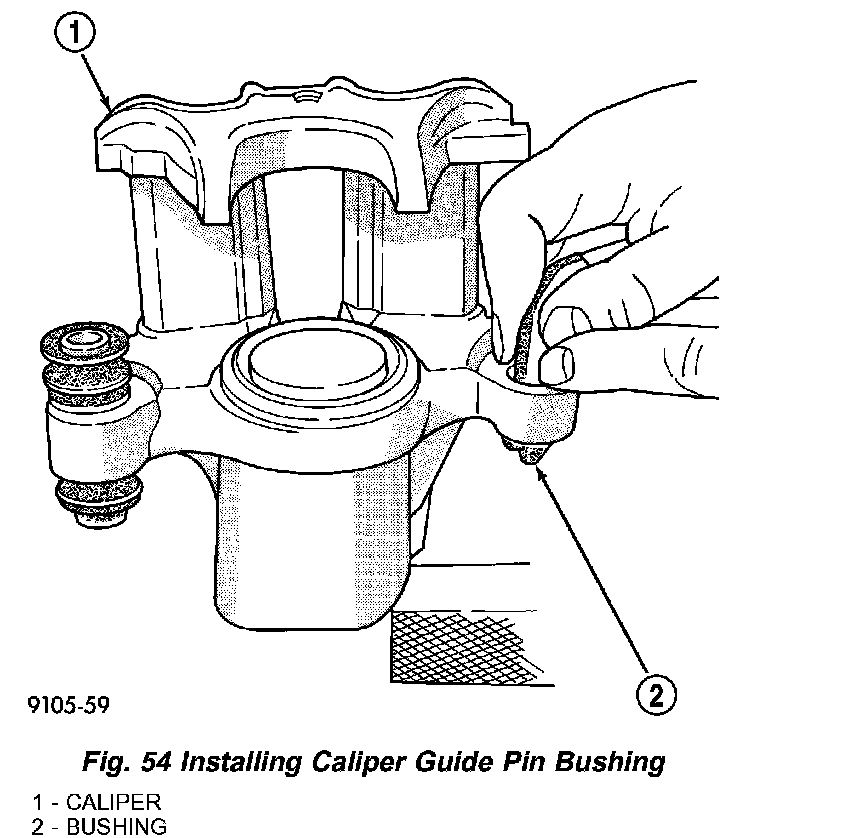 1

2

9105-59

Fig. 54 Installing Caliper Guide Pin Bushing

1 - CALIPER
2 - BUSHING