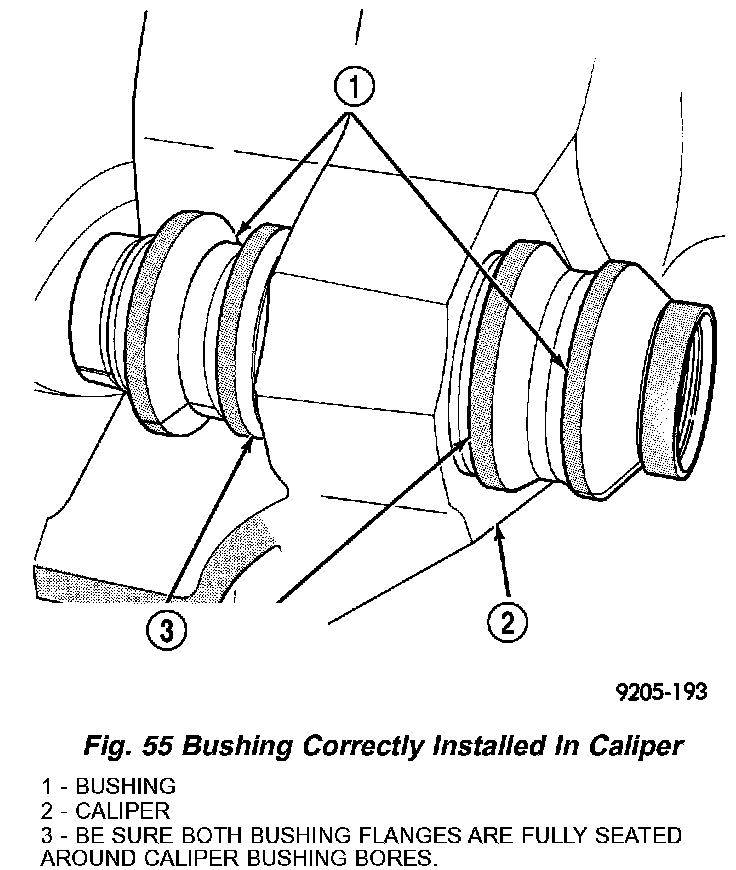 1

3

2

9205-193

Fig. 55 Bushing Correctly Installed In Caliper

1 - BUSHING
2 - CALIPER
3 - BE SURE BOTH BUSHING FLANGES ARE FULLY SEATED AROUND CALIPER BUSHING BORES.