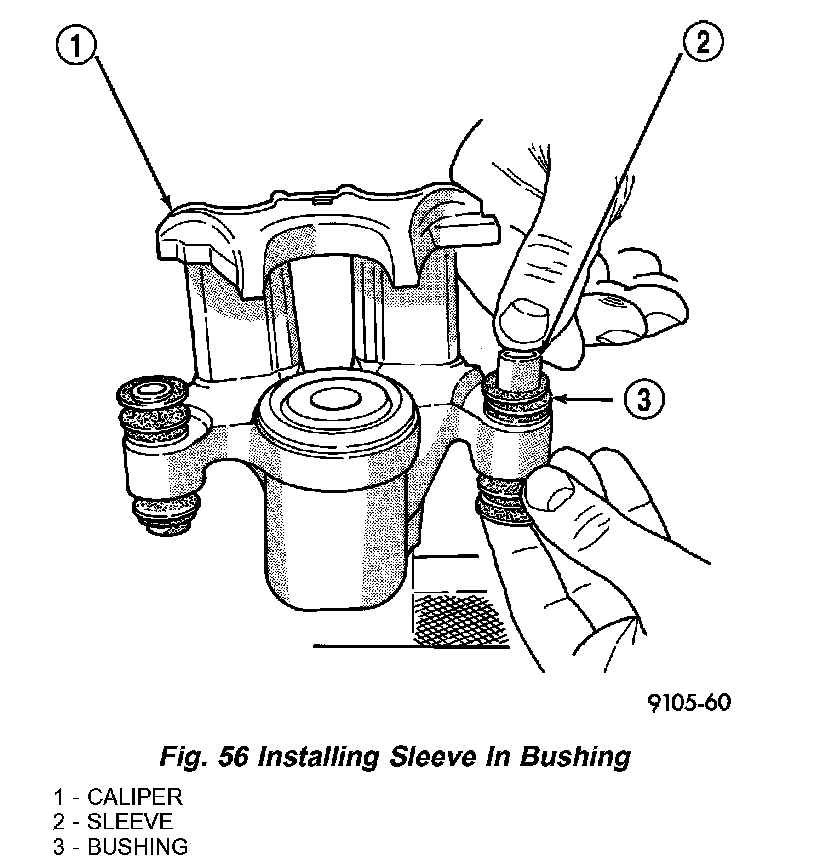 1

2

3

9105-60

Fig. 56 Installing Sleeve In Bushing

1 - CALIPER
2 - SLEEVE
3 - BUSHING