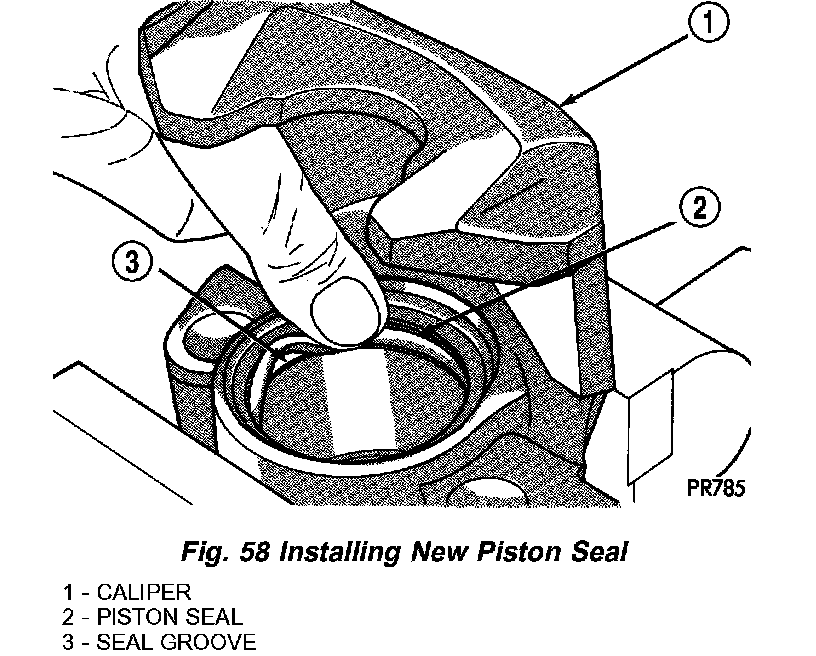 1

2

3

PR785

Fig. 58 Installing New Piston Seal

1 - CALIPER
2 - PISTON SEAL
3 - SEAL GROOVE