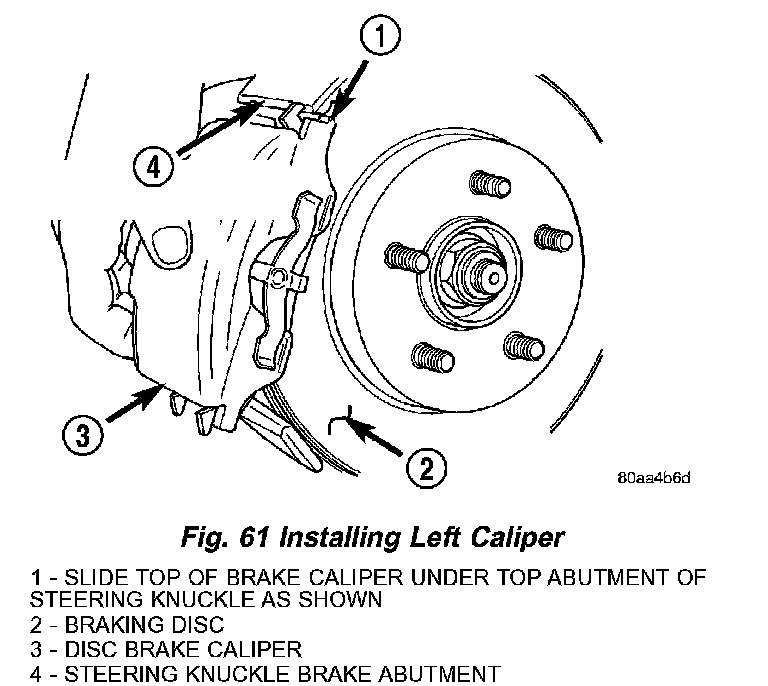 1

4

3

2

80aa4b6d

Fig. 61 Installing Left Caliper

1 - SLIDE TOP OF BRAKE CALIPER UNDER TOP ABUTMENT OF STEERING KNUCKLE AS SHOWN
2 - BRAKING DISC
3 - DISC BRAKE CALIPER
4 - STEERING KNUCKLE BRAKE ABUTMENT