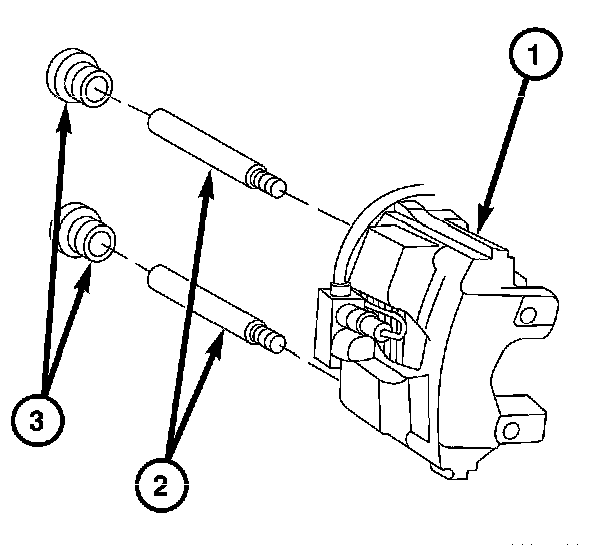 1
3
2