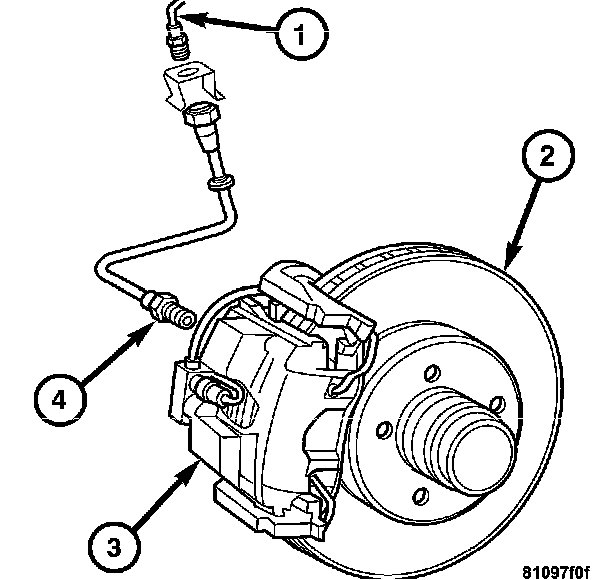 1
2
4
3
81097f0f