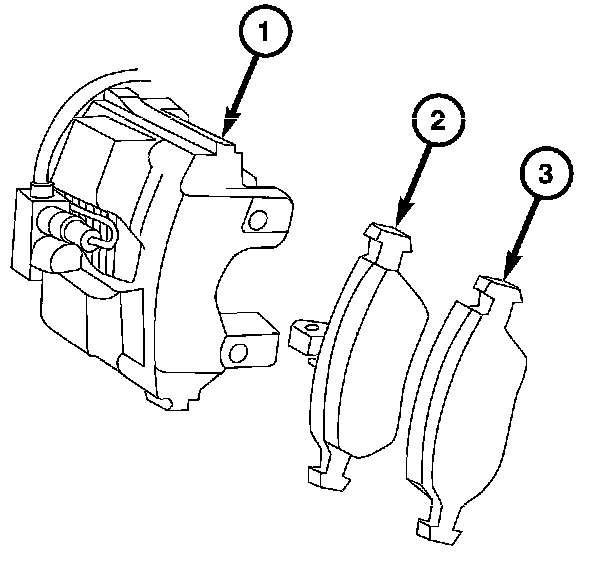 1
2
3