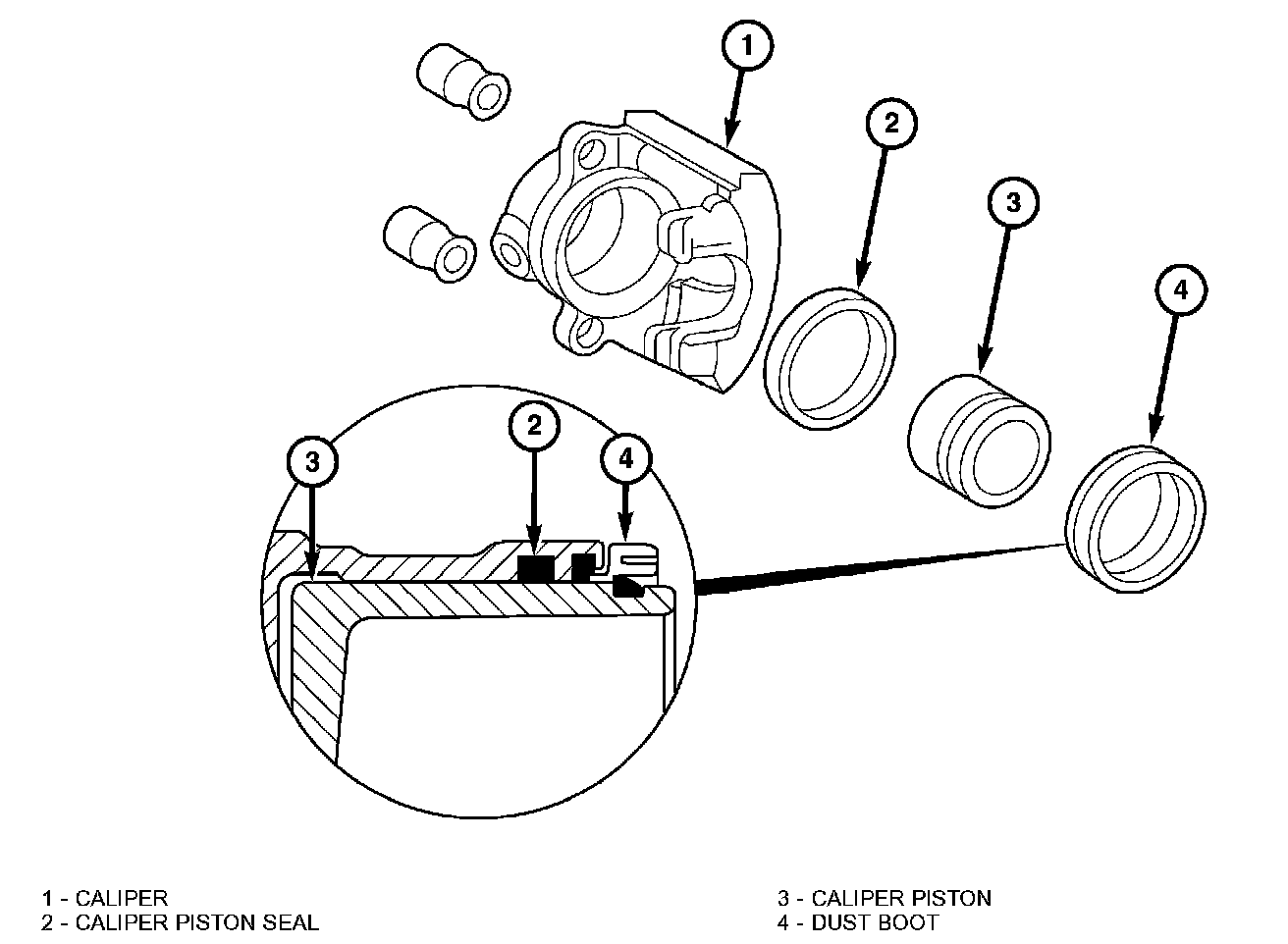 1

2

3

4

3

2

4

1 - CALIPER
2 - CALIPER PISTON SEAL

3 - CALIPER PISTON
4 - DUST BOOT