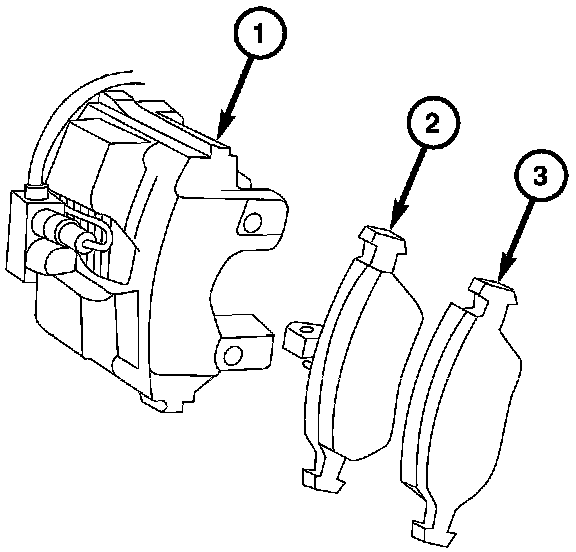 1
2
3