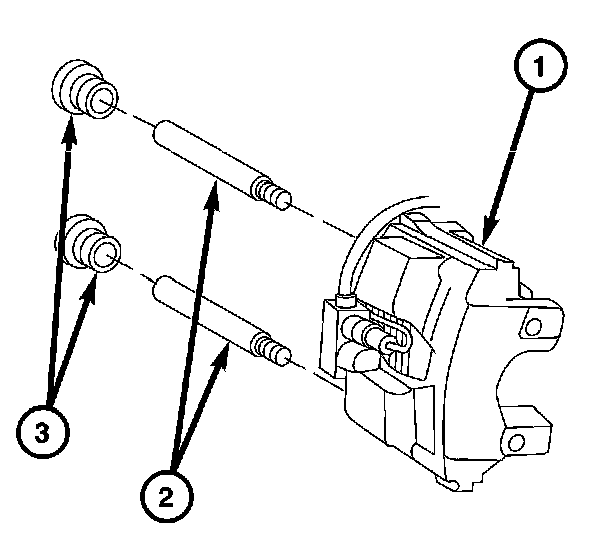 1
3
2