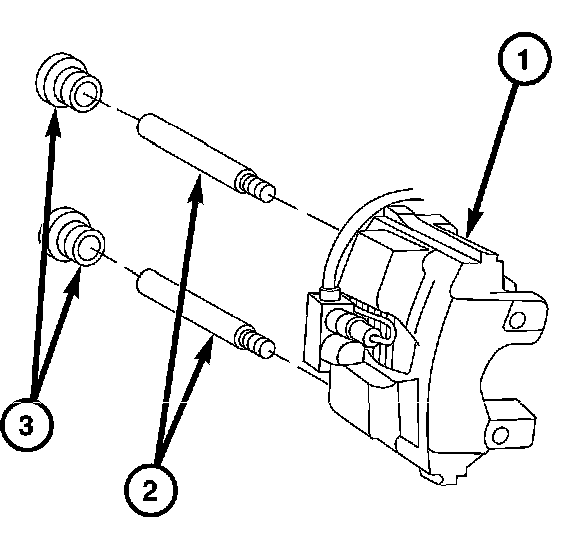 1
3
2