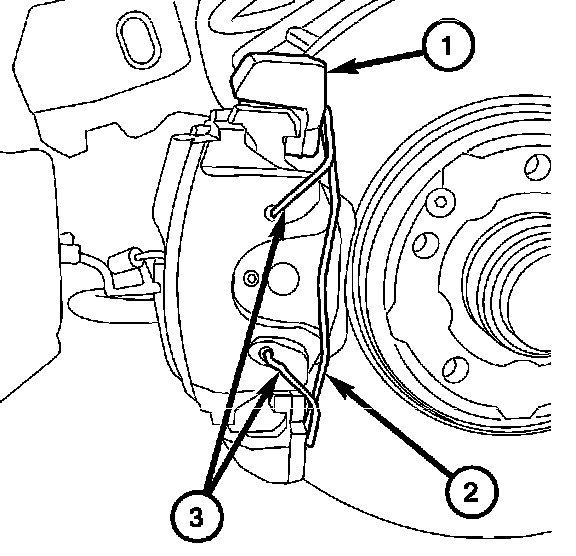 1
2
3