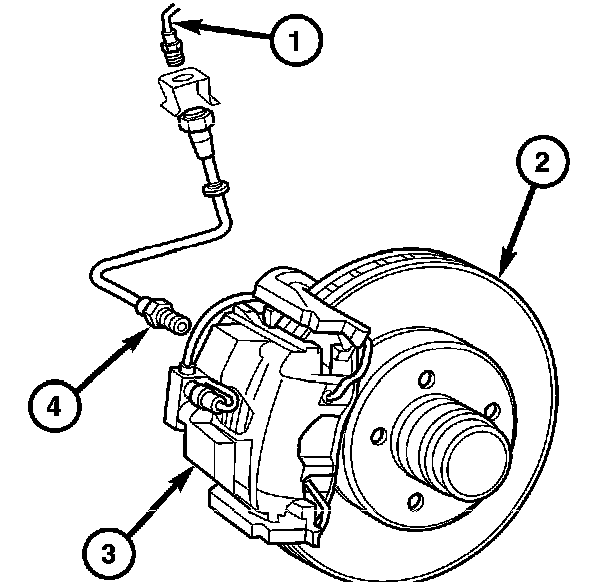 1
2
4
3