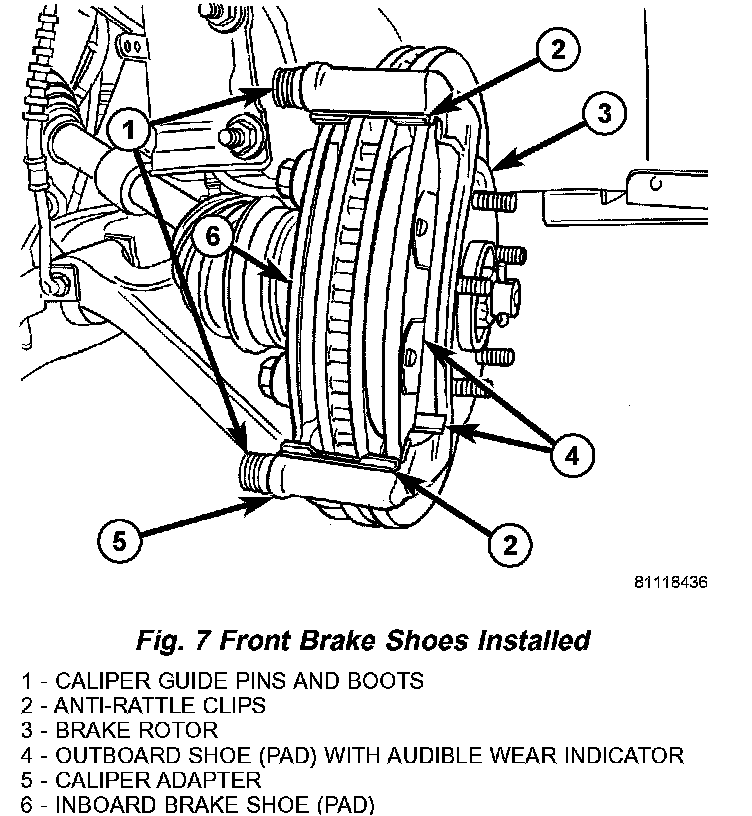 2
3
1
6
4
5
2

81118436

Fig. 7 Front Brake Shoes Installed

1 - CALIPER GUIDE PINS AND BOOTS
2 - ANTI-RATTLE CLIPS
3 - BRAKE ROTOR
4 - OUTBOARD SHOE (PAD) WITH AUDIBLE WEAR INDICATOR
5 - CALIPER ADAPTER
6 - INBOARD BRAKE SHOE (PAD)