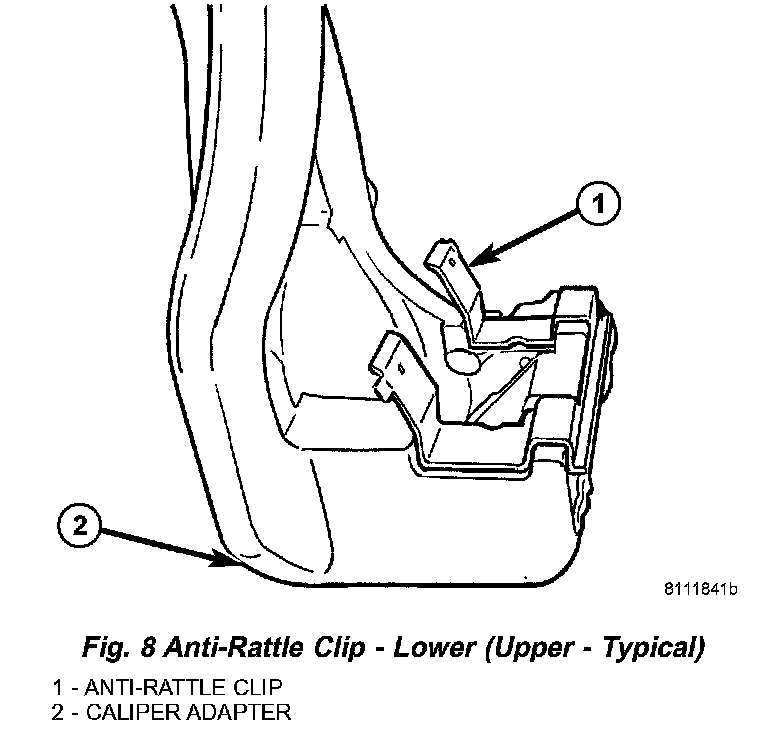 1

2

8111841b

Fig. 8 Anti-Rattle Clip - Lower (Upper - Typical)

1 - ANTI-RATTLE CLIP
2 - CALIPER ADAPTER