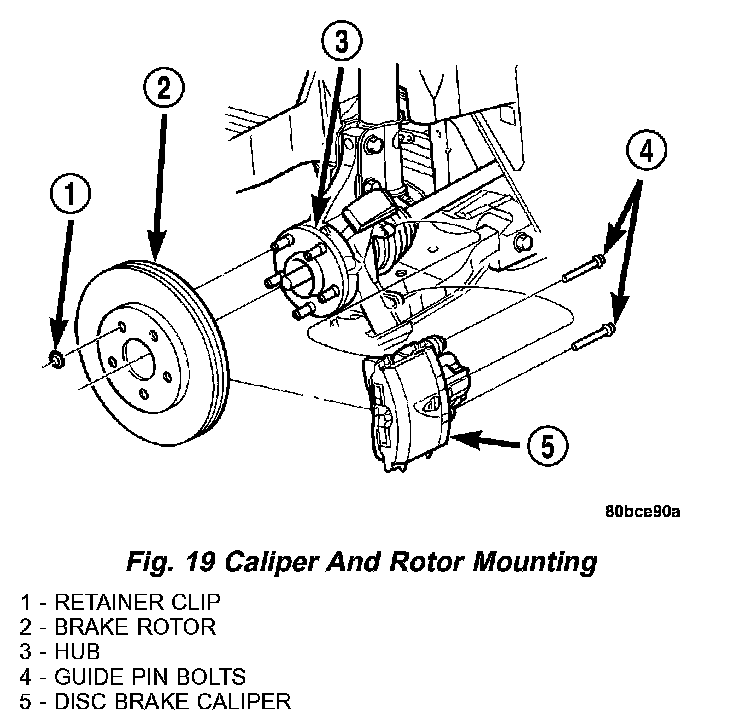 3

2

4

1

5

80bce90a

Fig. 19 Caliper And Rotor Mounting

1 - RETAINER CLIP
2 - BRAKE ROTOR
3 - HUB
4 - GUIDE PIN BOLTS
5 - DISC BRAKE CALIPER