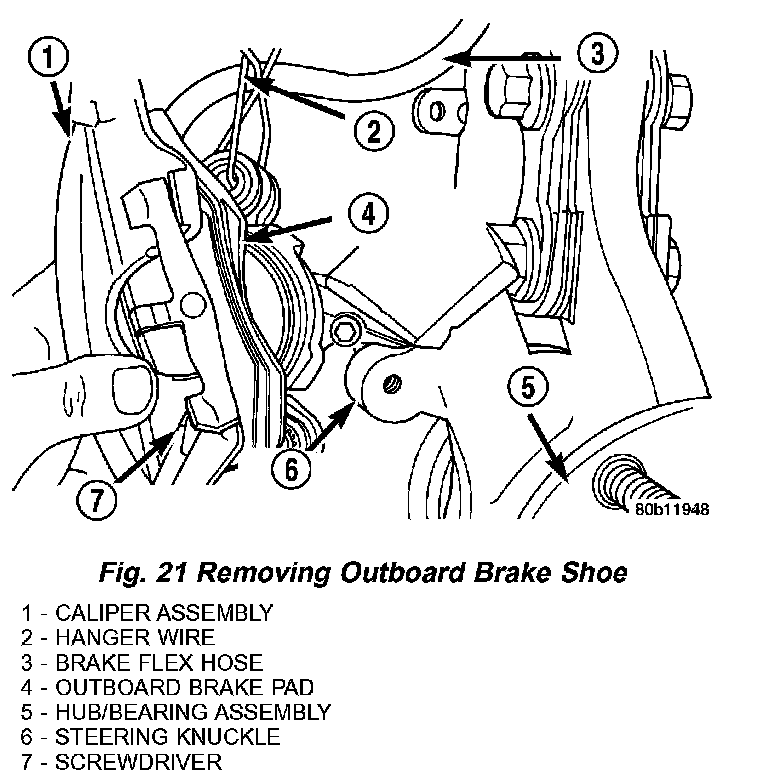 1
3
2
4
5
6
7
80b11948

Fig. 21 Removing Outboard Brake Shoe

1 - CALIPER ASSEMBLY
2 - HANGER WIRE
3 - BRAKE FLEX HOSE
4 - OUTBOARD BRAKE PAD
5 - HUB/BEARING ASSEMBLY
6 - STEERING KNUCKLE
7 - SCREWDRIVER