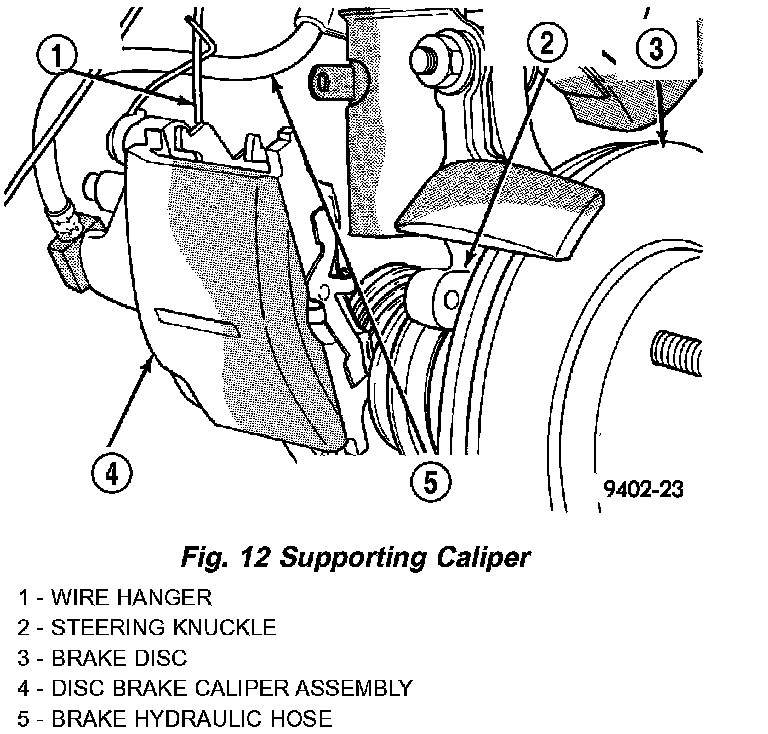 1
2
3
4
5
9402-23

Fig. 12 Supporting Caliper

1 - WIRE HANGER
2 - STEERING KNUCKLE
3 - BRAKE DISC
4 - DISC BRAKE CALIPER ASSEMBLY
5 - BRAKE HYDRAULIC HOSE