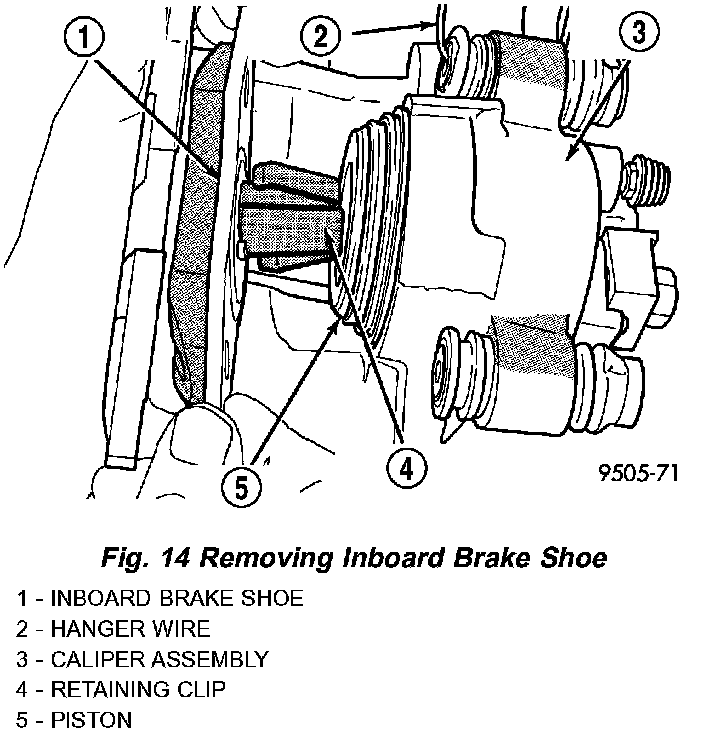 1
2
3
4
5
9505-71

Fig. 14 Removing Inboard Brake Shoe

1 - INBOARD BRAKE SHOE
2 - HANGER WIRE
3 - CALIPER ASSEMBLY
4 - RETAINING CLIP
5 - PISTON