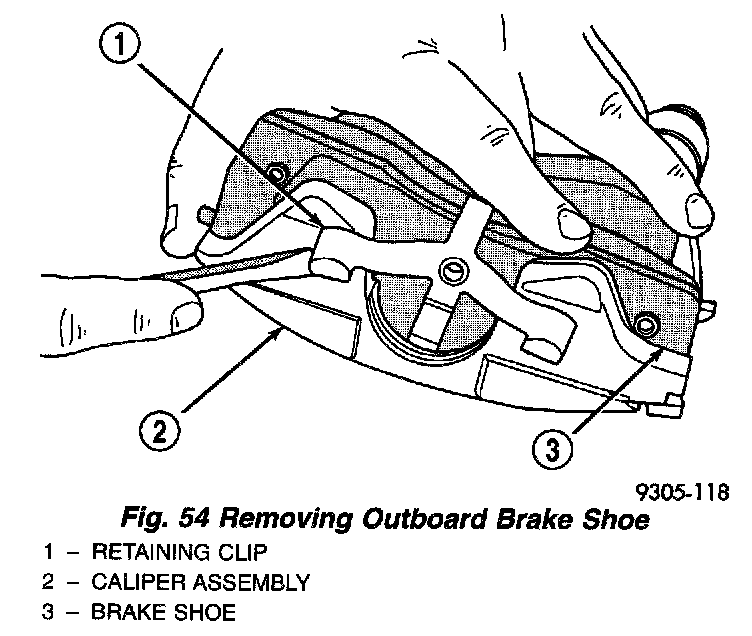 1

2

3

9305-118

Fig. 54 Removing Outboard Brake Shoe

1 – RETAINING CLIP
2 – CALIPER ASSEMBLY
3 – BRAKE SHOE