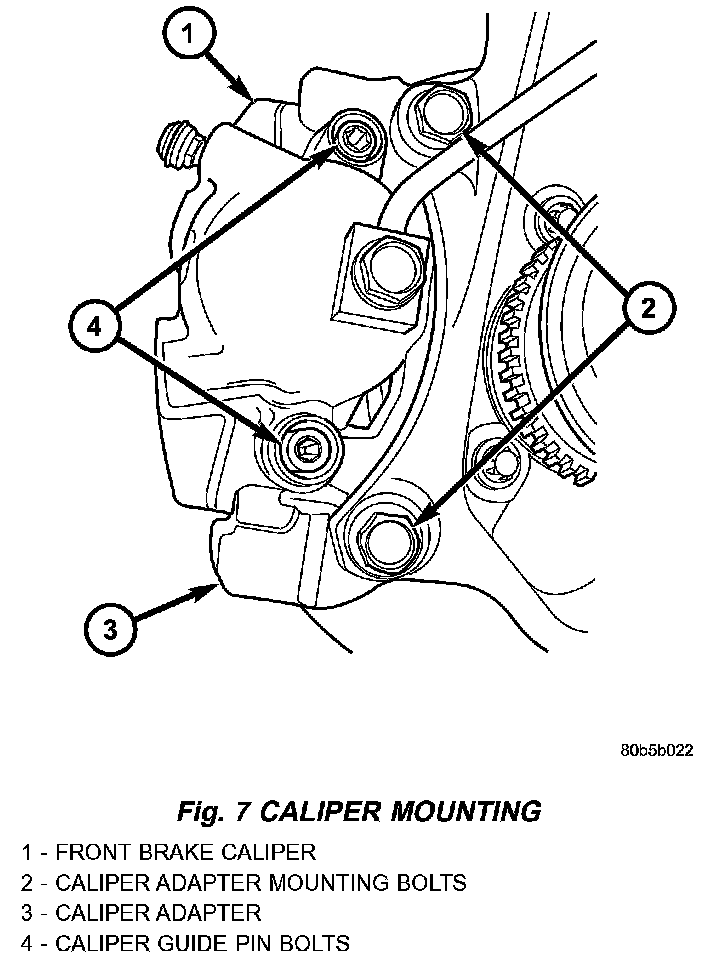 1

4

2

3

80b5b022

Fig. 7 CALIPER MOUNTING

1 - FRONT BRAKE CALIPER
2 - CALIPER ADAPTER MOUNTING BOLTS
3 - CALIPER ADAPTER
4 - CALIPER GUIDE PIN BOLTS