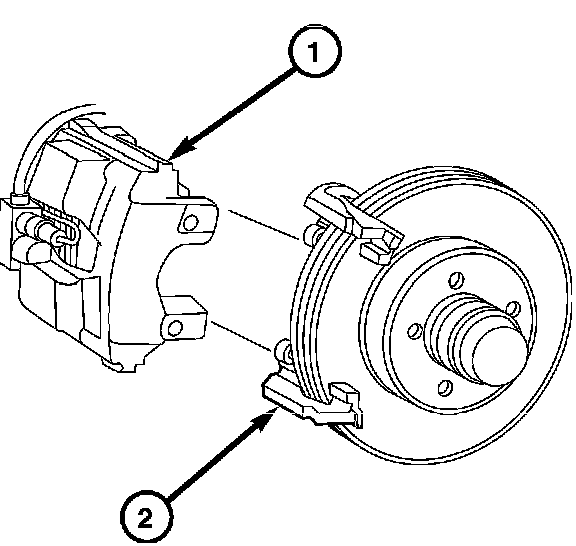 1

2