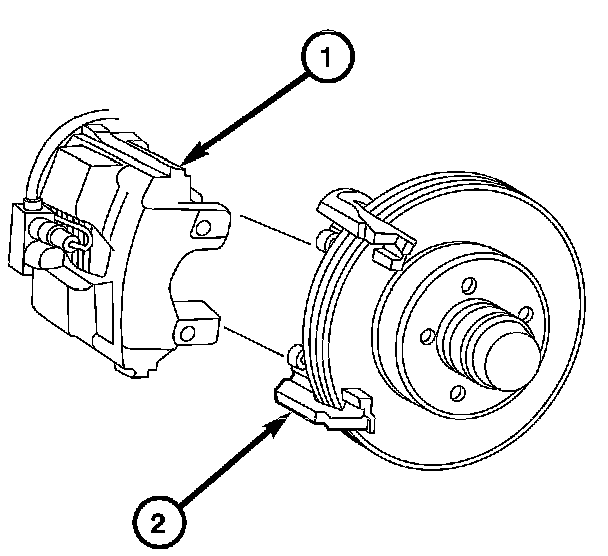 1

2