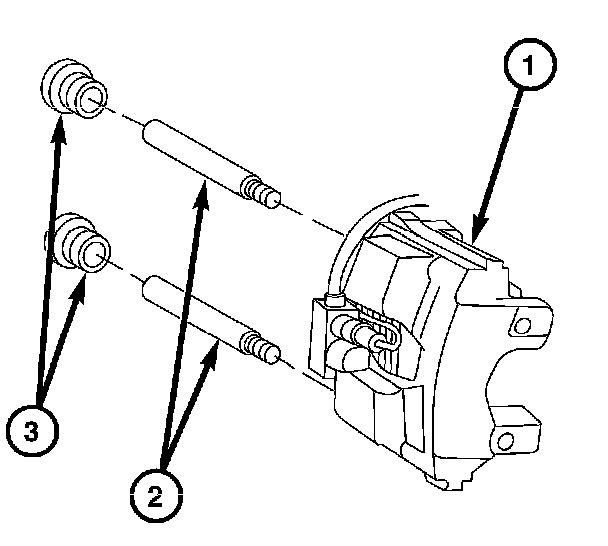 1
3
2