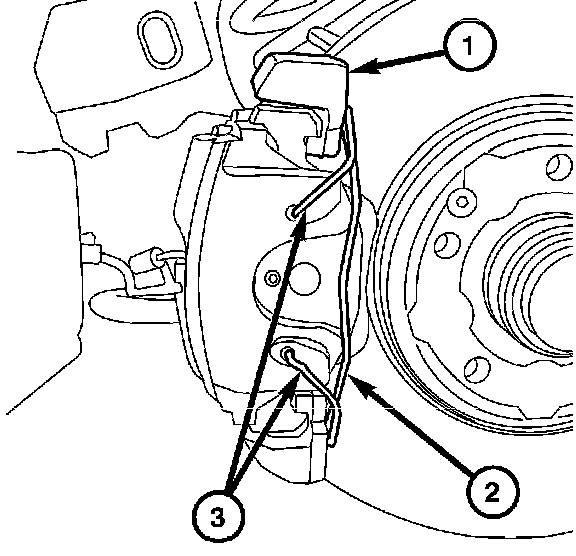 1
2
3