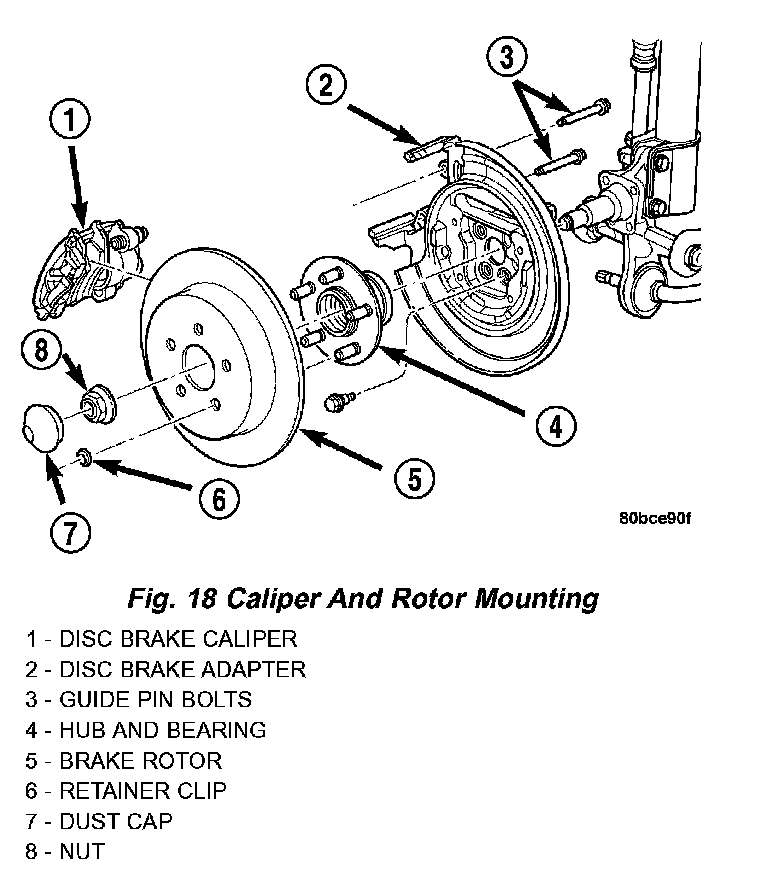 1
2
3
8
4
5
6
7
80bce90f

Fig. 18 Caliper And Rotor Mounting

1 - DISC BRAKE CALIPER
2 - DISC BRAKE ADAPTER
3 - GUIDE PIN BOLTS
4 - HUB AND BEARING
5 - BRAKE ROTOR
6 - RETAINER CLIP
7 - DUST CAP
8 - NUT