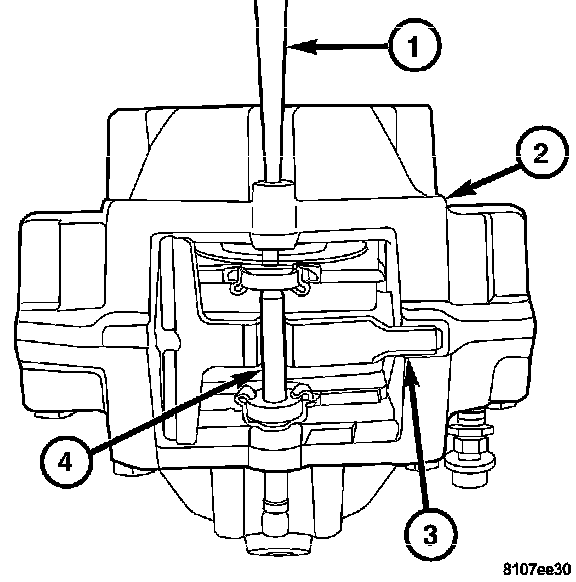 1
2
4
3
8107ee30