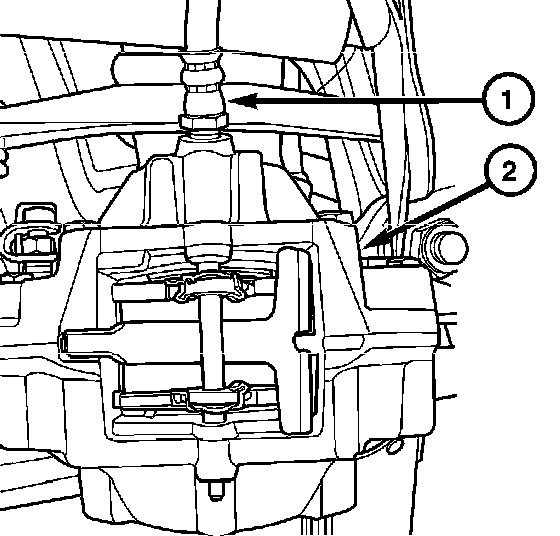 1
2