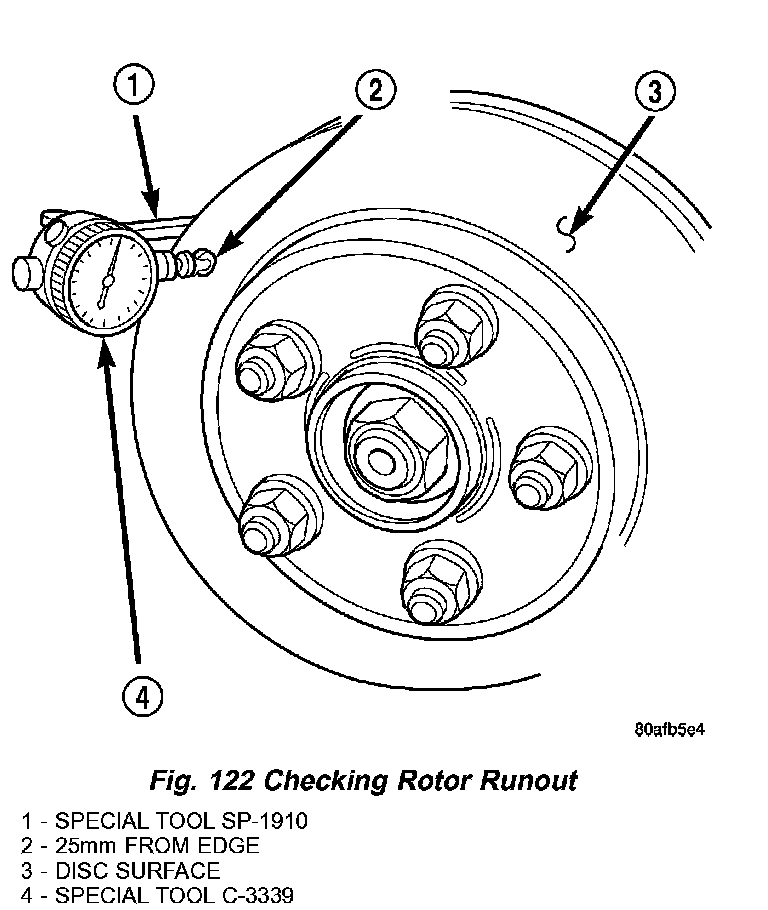 1
2
3
4
80afb5e4

Fig. 122 Checking Rotor Runout

1 - SPECIAL TOOL SP-1910
2 - 25mm FROM EDGE
3 - DISC SURFACE
4 - SPECIAL TOOL C-3339