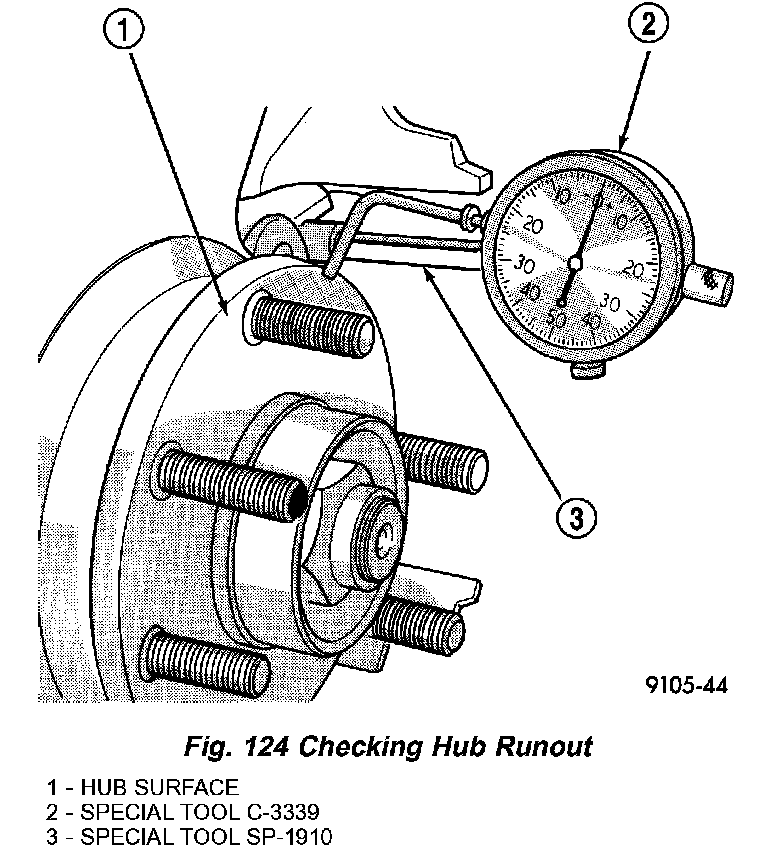 1

2

10 0 10
20 20
30 30
40 40
50

3

9105-44

Fig. 124 Checking Hub Runout

1 - HUB SURFACE
2 - SPECIAL TOOL C-3339
3 - SPECIAL TOOL SP-1910