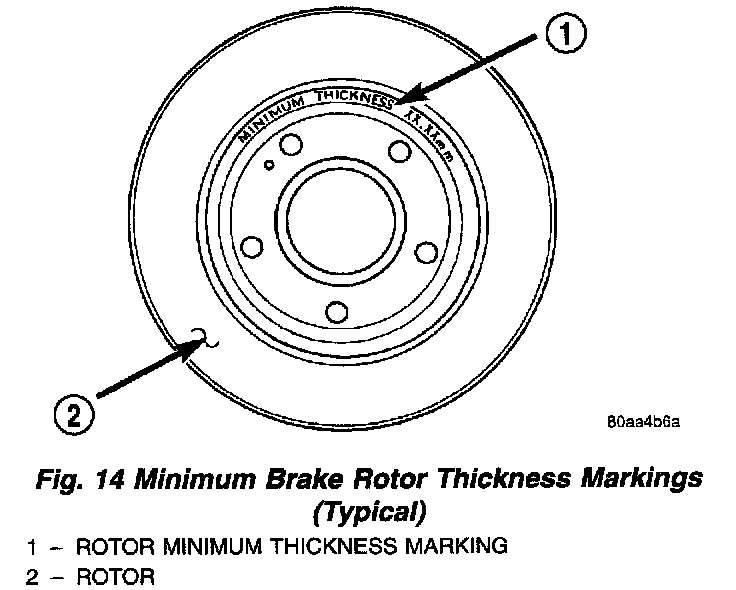 1

MINIMUM THICKNESS XX.XXmm

2

80aa4b6a

Fig. 14 Minimum Brake Rotor Thickness Markings (Typical)

1 – ROTOR MINIMUM THICKNESS MARKING
2 – ROTOR