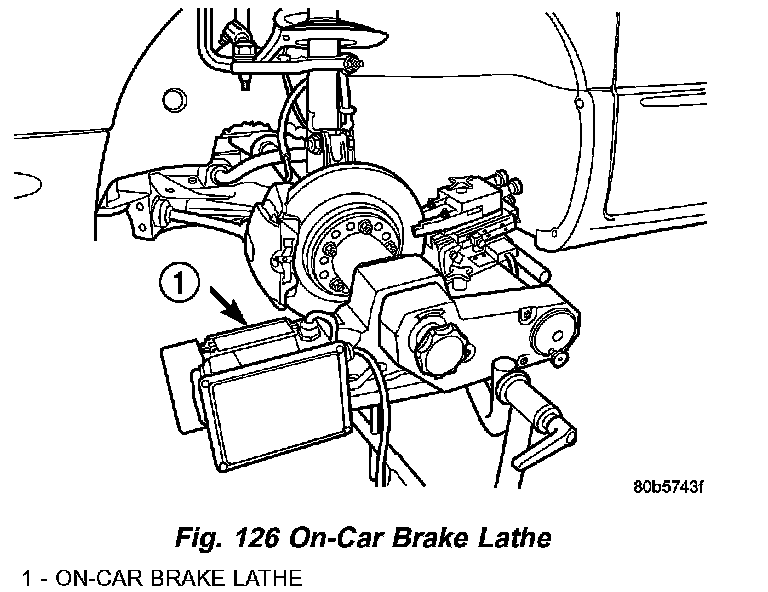 1

80b5743f

Fig. 126 On-Car Brake Lathe

1 - ON-CAR BRAKE LATHE