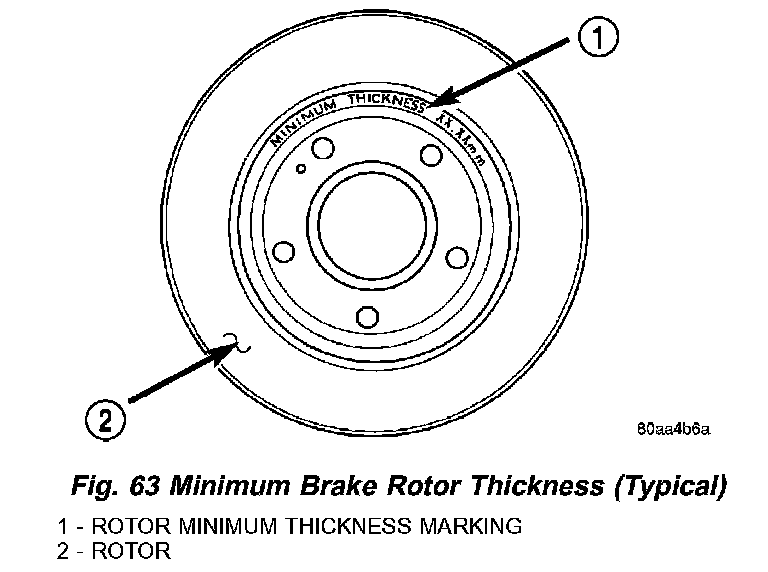 1

MINIMUM THICKNESS XX.XXmm

2

80aa4b6a

Fig. 63 Minimum Brake Rotor Thickness (Typical)

1 - ROTOR MINIMUM THICKNESS MARKING
2 - ROTOR