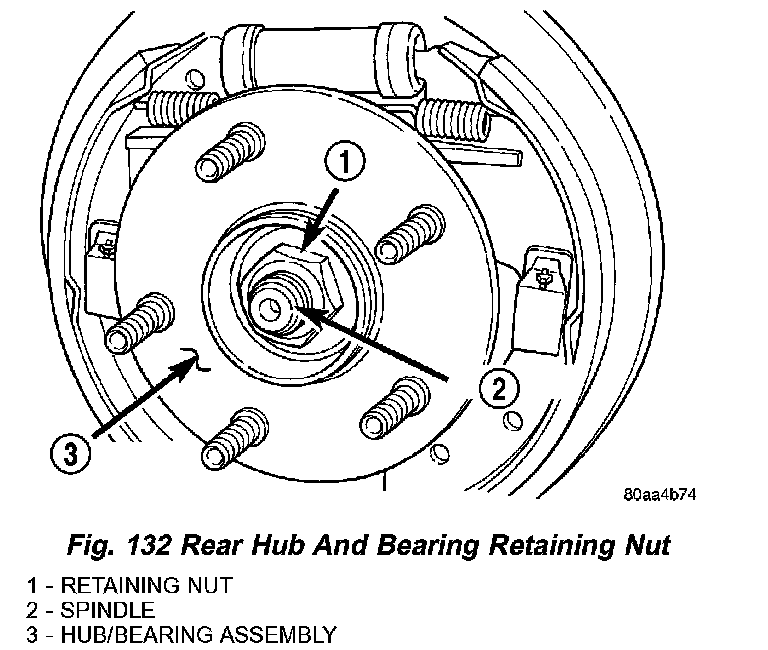 1

2

3

80aa4b74

Fig. 132 Rear Hub And Bearing Retaining Nut

1 - RETAINING NUT
2 - SPINDLE
3 - HUB/BEARING ASSEMBLY