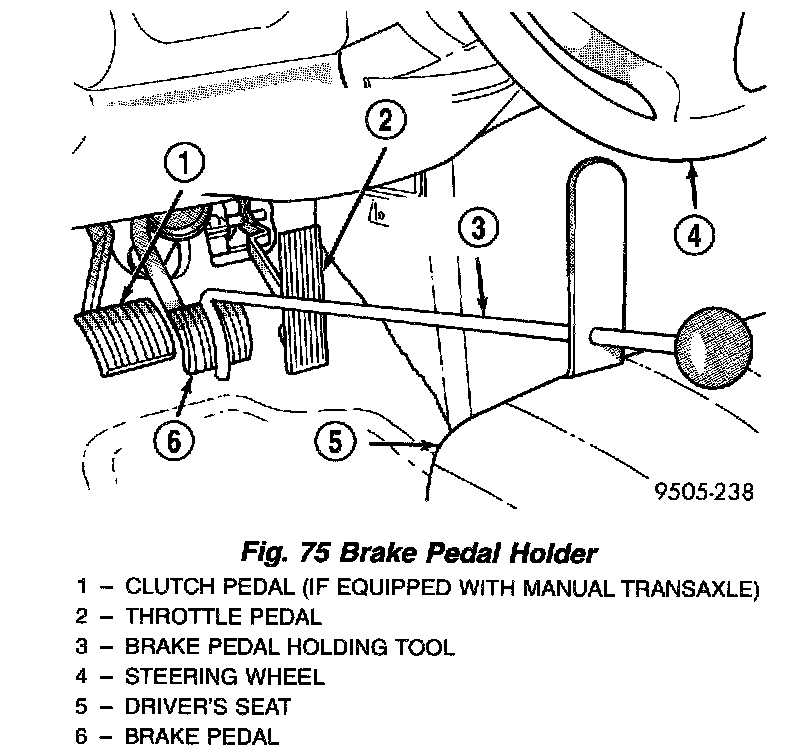 1
2
3
4
6
5
9505-238

Fig. 75 Brake Pedal Holder

1 – CLUTCH PEDAL (IF EQUIPPED WITH MANUAL TRANSAXLE)
2 – THROTTLE PEDAL
3 – BRAKE PEDAL HOLDING TOOL
4 – STEERING WHEEL
5 – DRIVER'S SEAT
6 – BRAKE PEDAL