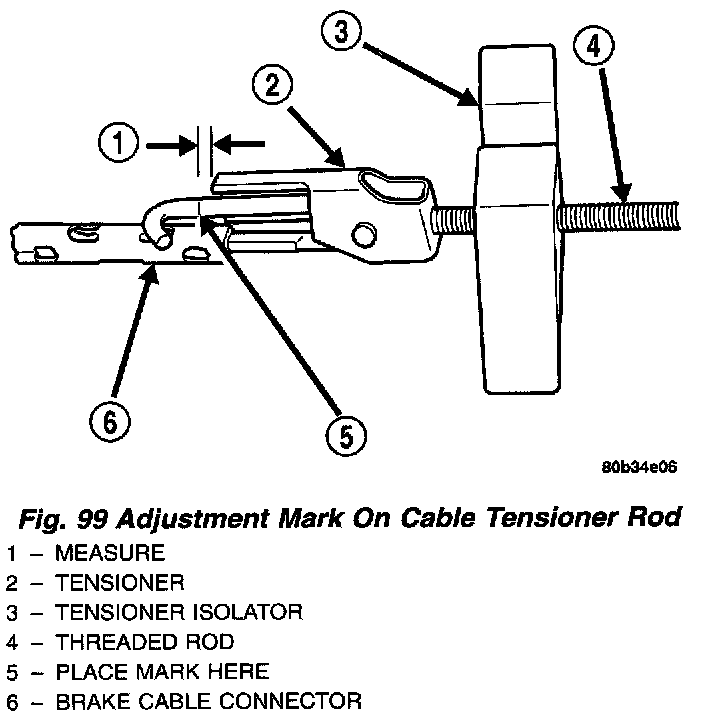 3

4

2

1

6

5

80b34e06

Fig. 99 Adjustment Mark On Cable Tensioner Rod

1 – MEASURE
2 – TENSIONER
3 – TENSIONER ISOLATOR
4 – THREADED ROD
5 – PLACE MARK HERE
6 – BRAKE CABLE CONNECTOR