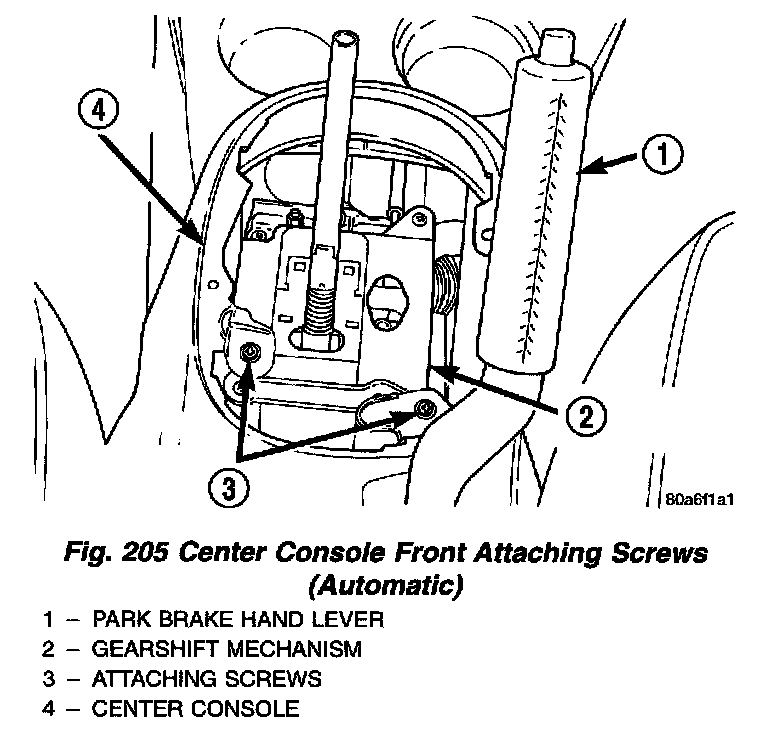 4

1

2

3

80a6f1a1

Fig. 205 Center Console Front Attaching Screws (Automatic)

1 – PARK BRAKE HAND LEVER
2 – GEARSHIFT MECHANISM
3 – ATTACHING SCREWS
4 – CENTER CONSOLE